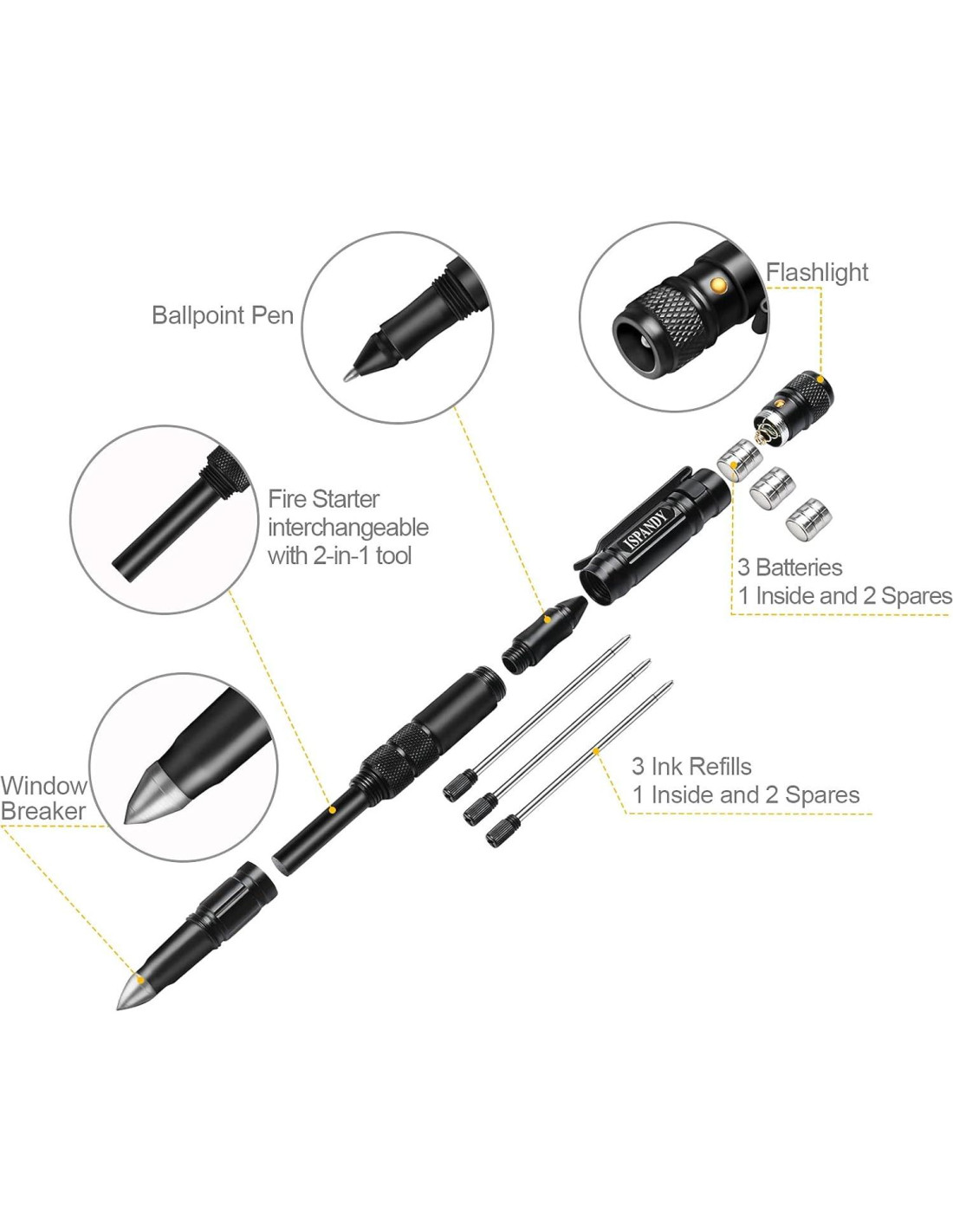 Ballpoint Pen

Flashlight

Fire Starter interchangeable with 2-in-1 tool

ISPANDY

3 Batteries
1 Inside and 2 Spares

Window Breaker

3 Ink Refills
1 Inside and 2 Spares