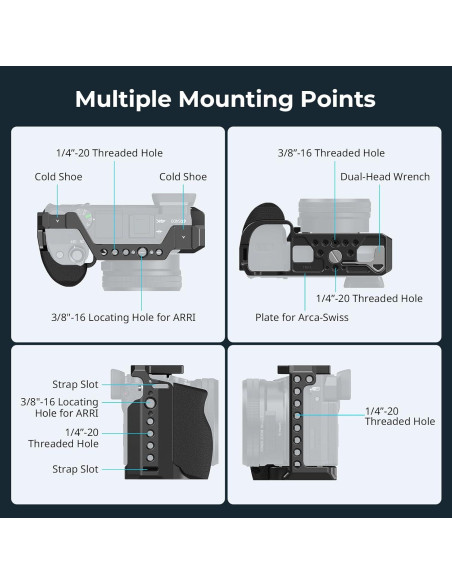 Multiple Mounting Points

1/4"-20 Threaded Hole

Cold Shoe

Cold Shoe

3/8"-16 Locating Hole for ARRI

3/8"-16 Threaded Hole

Dual-Head Wrench

1/4"-20 Threaded Hole

Plate for Arca-Swiss

Strap Slot

3/8"-16 Locating Hole for ARRI

1/4"-20 Threaded Hole

Strap Slot

1/4"-20 Threaded Hole