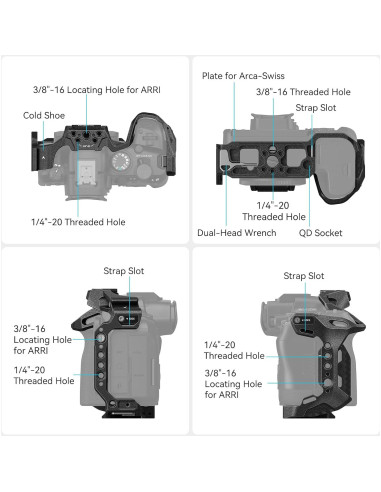 3/8"-16 Locating Hole for ARRI

Cold Shoe

1/4"-20 Threaded Hole

Plate for Arca-Swiss

3/8"-16 Threaded Hole

Strap Slot

1/4"-20 Threaded Hole

Dual-Head Wrench

QD Socket

Strap Slot

3/8"-16 Locating Hole for ARRI

1/4"-20 Threaded Hole

Strap Slot

1/4"-20 Threaded Hole

3/8"-16 Locating Hole for ARRI