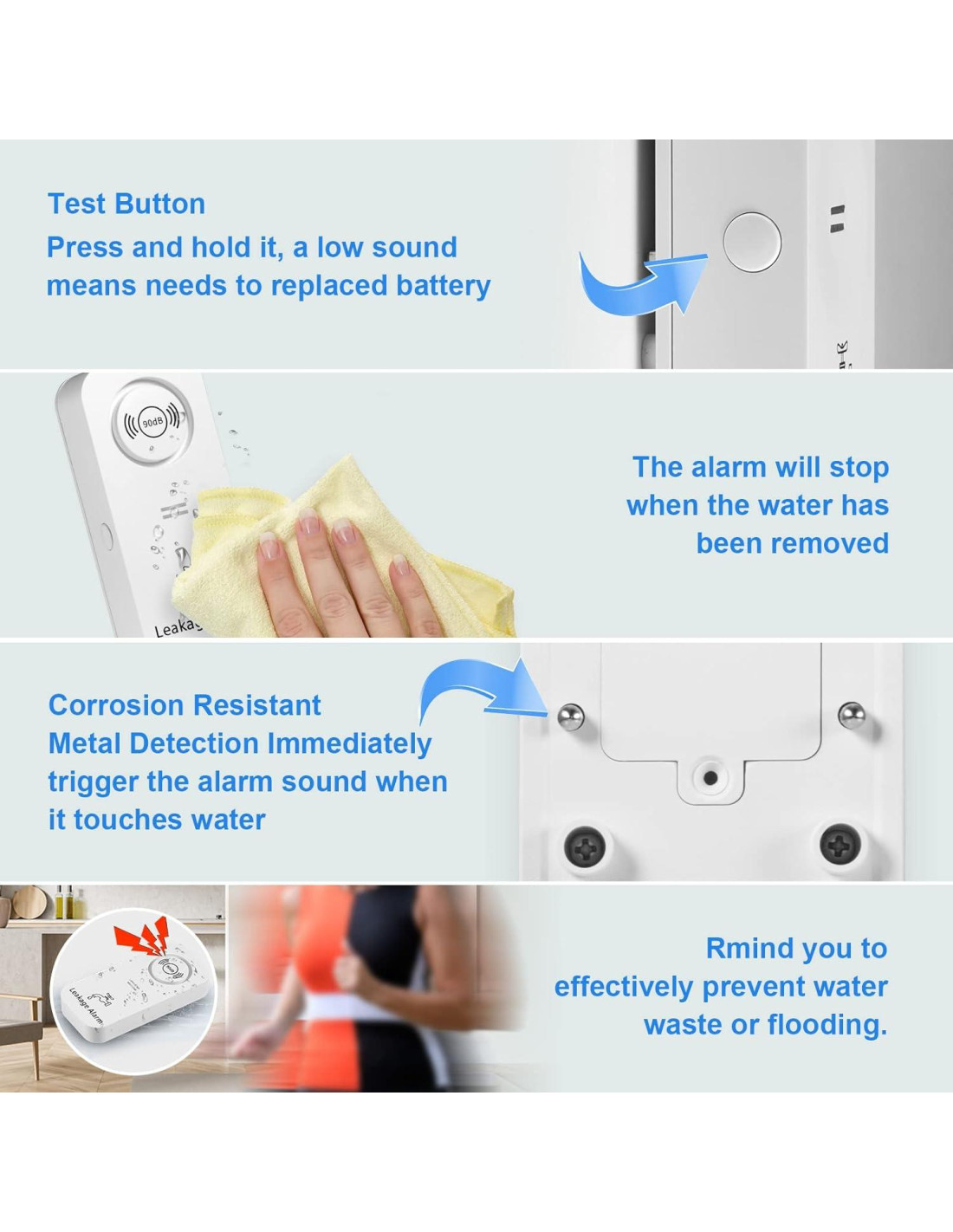 Test Button
Press and hold it, a low sound means needs to replaced battery

90dB
Leakag

The alarm will stop when the water has been removed

Corrosion Resistant
Metal Detection Immediately trigger the alarm sound when it touches water

Leakage Alarm

Rmind you to effectively prevent water waste or flooding.