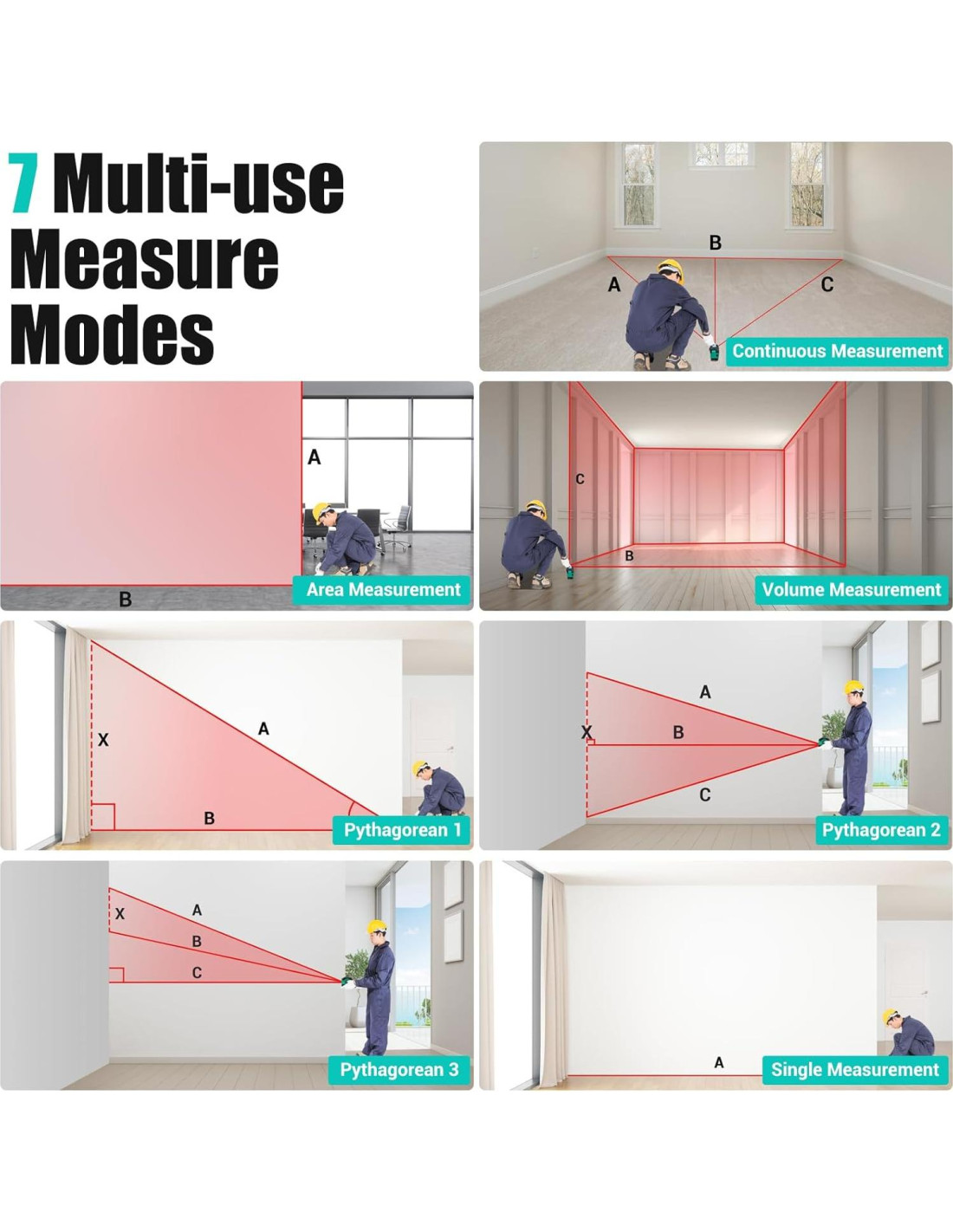 7 Multi-use Measure Modes

B
A
C
Continuous Measurement

A
B
Area Measurement

C
B
Volume Measurement

X
A
B
Pythagorean 1

A
X
B
C
Pythagorean 2

X
A
B
C
Pythagorean 3

A
Single Measurement