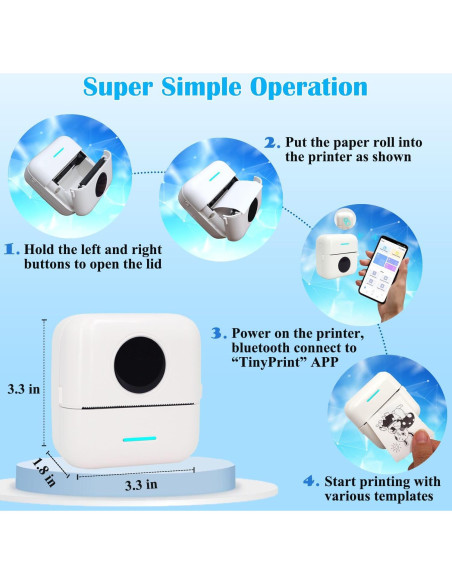 Super Simple Operation

2. Put the paper roll into the printer as shown

1. Hold the left and right buttons to open the lid

3. Power on the printer, bluetooth connect to "TinyPrint" APP

3.3 in

1.8 in

3.3 in

4. Start printing with various templates