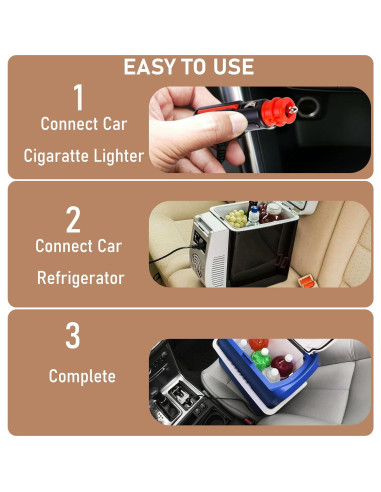 EASY TO USE

1
Connect Car
Cigaratte Lighter

2
Connect Car
Refrigerator

3
Complete