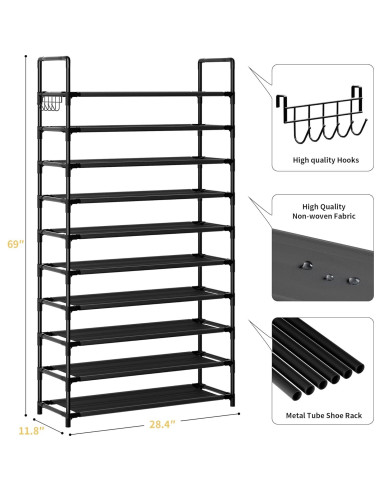 69"

11.8"

28.4"

High quality Hooks

High Quality
Non-woven Fabric

Metal Tube Shoe Rack