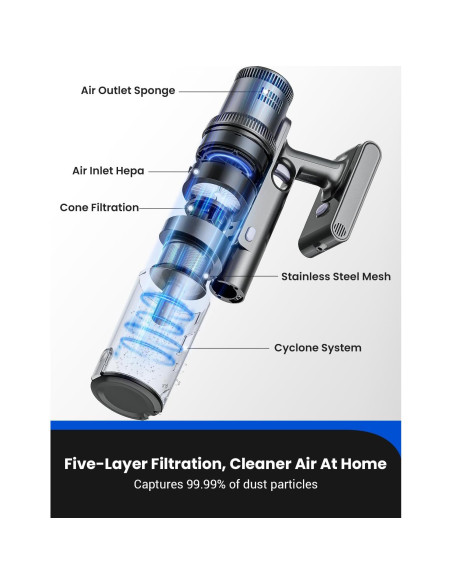 Air Outlet Sponge

Air Inlet Hepa

Cone Filtration

Stainless Steel Mesh

Cyclone System

Five-Layer Filtration, Cleaner Air At Home

Captures 99.99% of dust particles