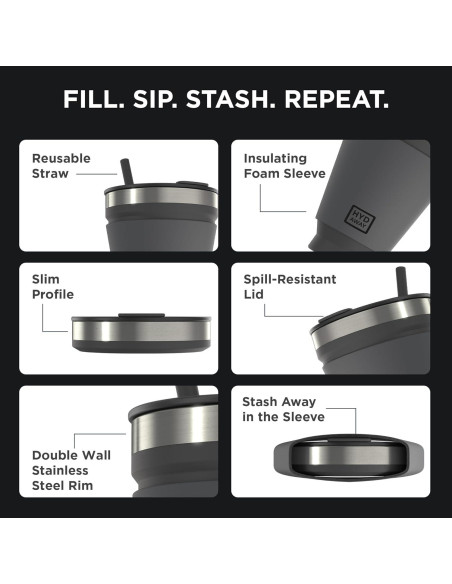 FILL. SIP. STASH. REPEAT.

Reusable Straw

Insulating Foam Sleeve

HYD AWAY

Slim Profile

Spill-Resistant Lid

Double Wall Stainless Steel Rim

Stash Away in the Sleeve