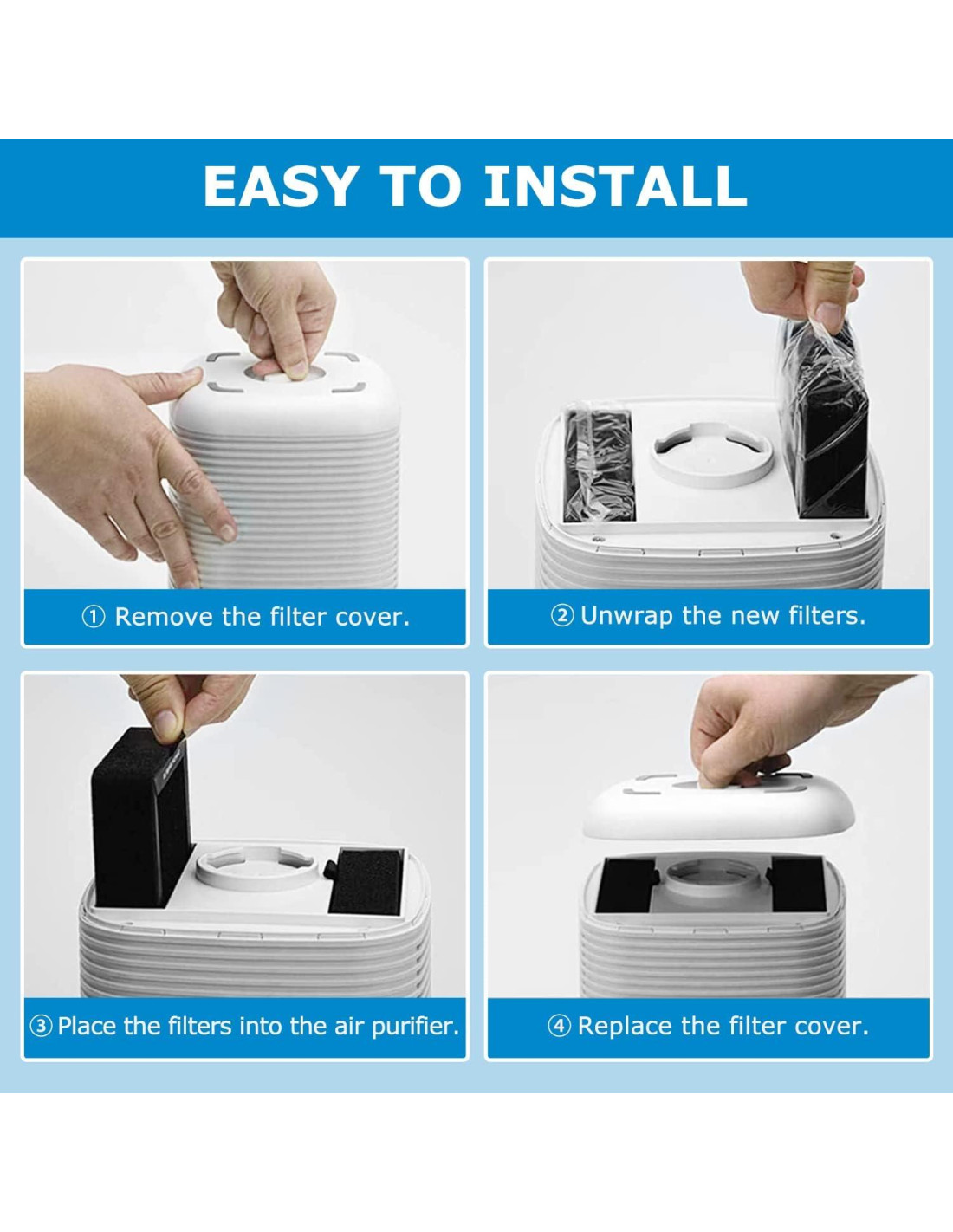 EASY TO INSTALL

① Remove the filter cover.

② Unwrap the new filters.

③ Place the filters into the air purifier.

④ Replace the filter cover.