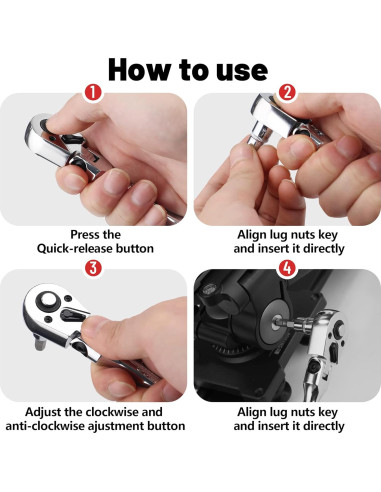 How to use

1
Press the Quick-release button

2
Align lug nuts key and insert it directly

3
Adjust the clockwise and anti-clockwise ajustment button

4
Align lug nuts key and insert it directly