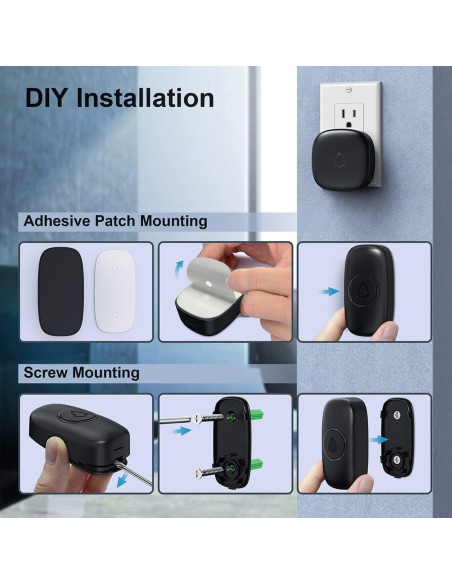 DIY Installation

Adhesive Patch Mounting

Screw Mounting