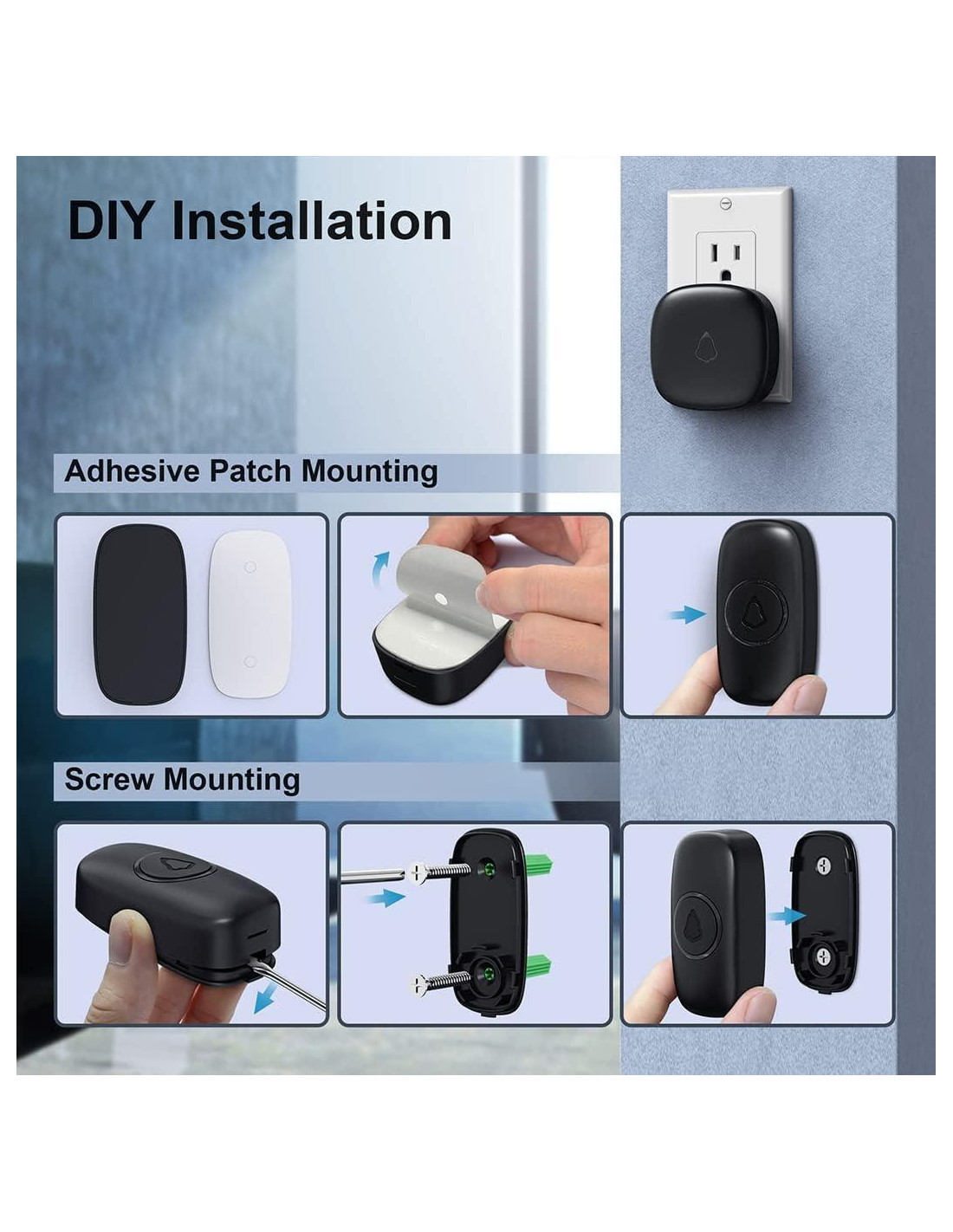 DIY Installation

Adhesive Patch Mounting

Screw Mounting