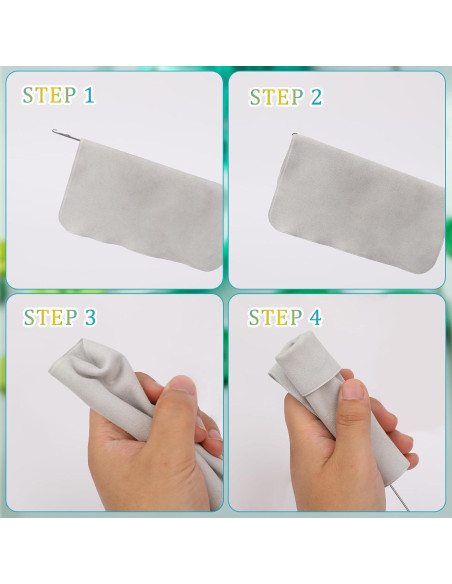 STEP 1

STEP 2

STEP 3

STEP 4