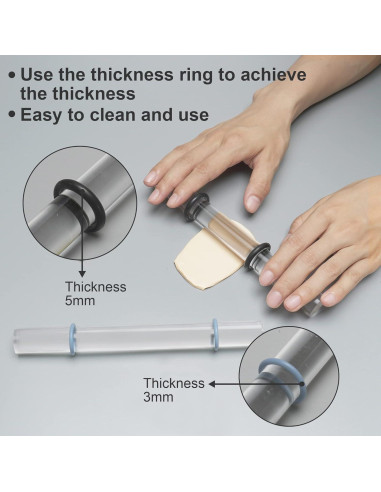 • Use the thickness ring to achieve the thickness
• Easy to clean and use

Thickness
5mm

Thickness
3mm