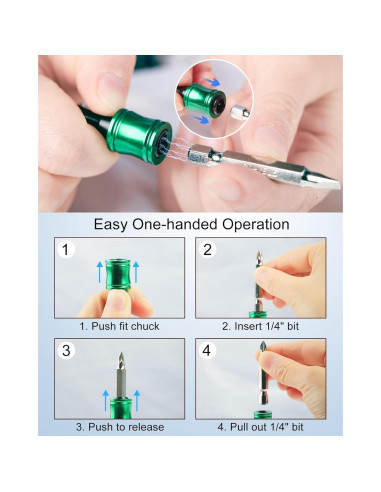 Easy One-handed Operation

1

1. Push fit chuck

2

2. Insert 1/4" bit

3

3. Push to release

4

4. Pull out 1/4" bit