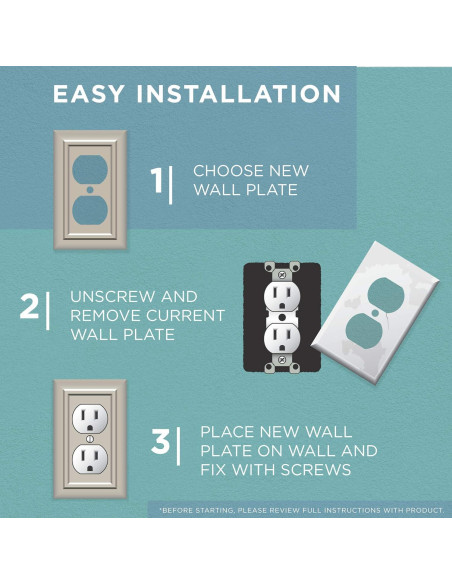 EASY INSTALLATION

1| CHOOSE NEW WALL PLATE

2| UNSCREW AND REMOVE CURRENT WALL PLATE

3| PLACE NEW WALL PLATE ON WALL AND FIX WITH SCREWS

*BEFORE STARTING, PLEASE REVIEW FULL INSTRUCTIONS WITH PRODUCT.