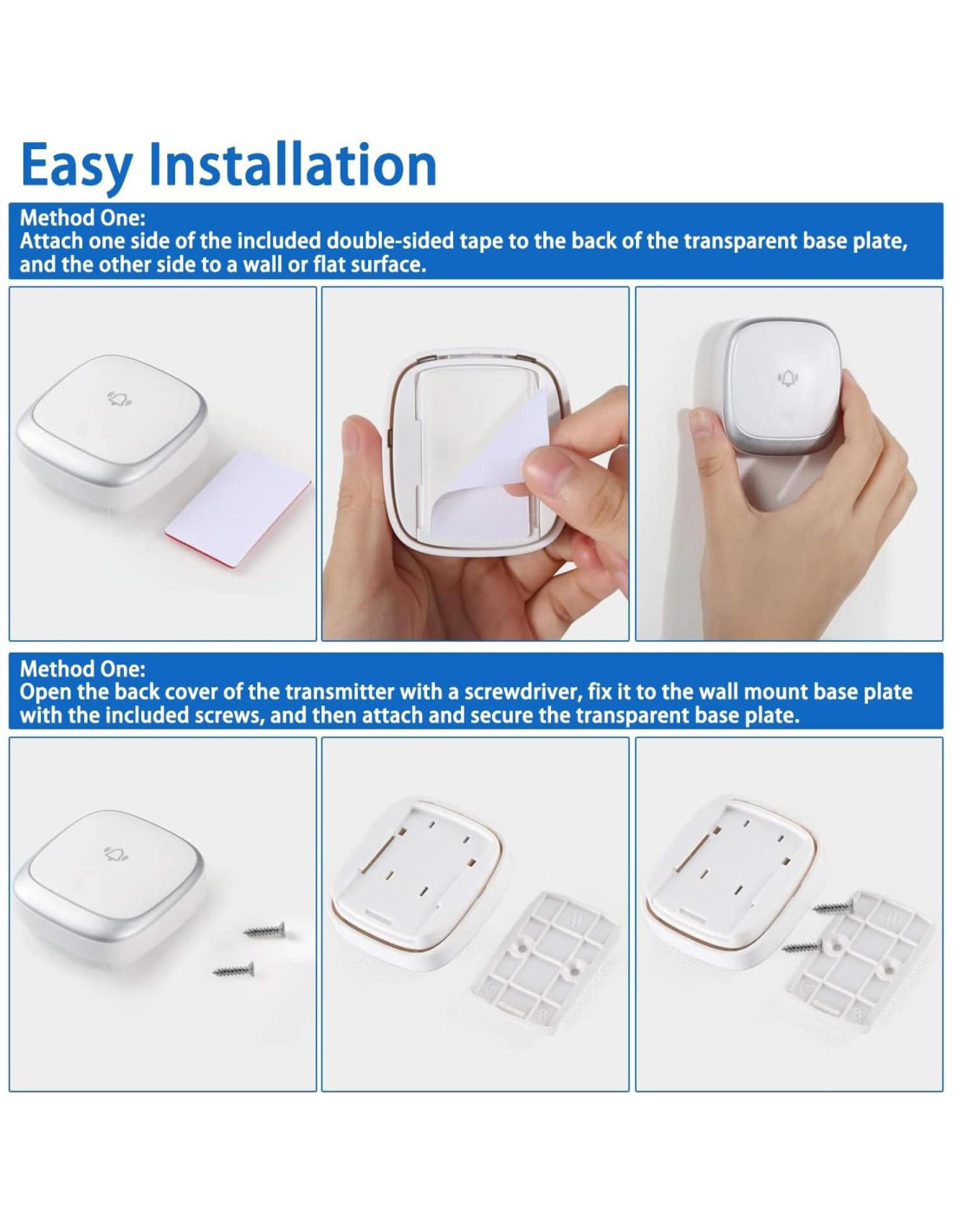 Easy Installation

Method One:
Attach one side of the included double-sided tape to the back of the transparent base plate, and the other side to a wall or flat surface.

Method One:
Open the back cover of the transmitter with a screwdriver, fix it to the wall mount base plate with the included screws, and then attach and secure the transparent base plate.