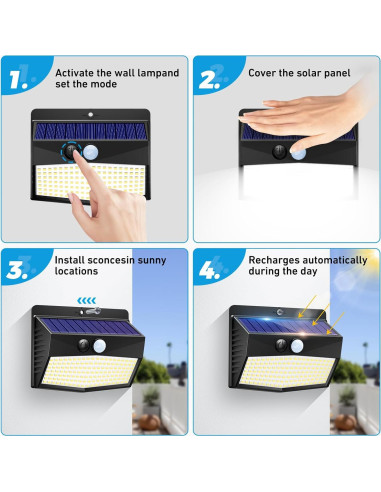 1. Activate the wall lampand set the mode

2. Cover the solar panel

3. Install sconcesin sunny locations

4. Recharges automatically during the day