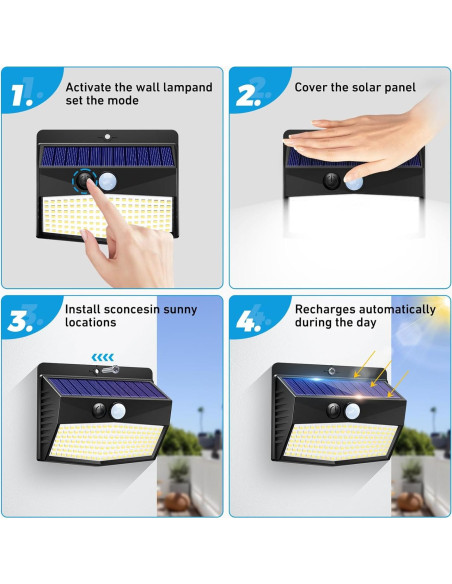 1. Activate the wall lampand set the mode

2. Cover the solar panel

3. Install sconcesin sunny locations

4. Recharges automatically during the day