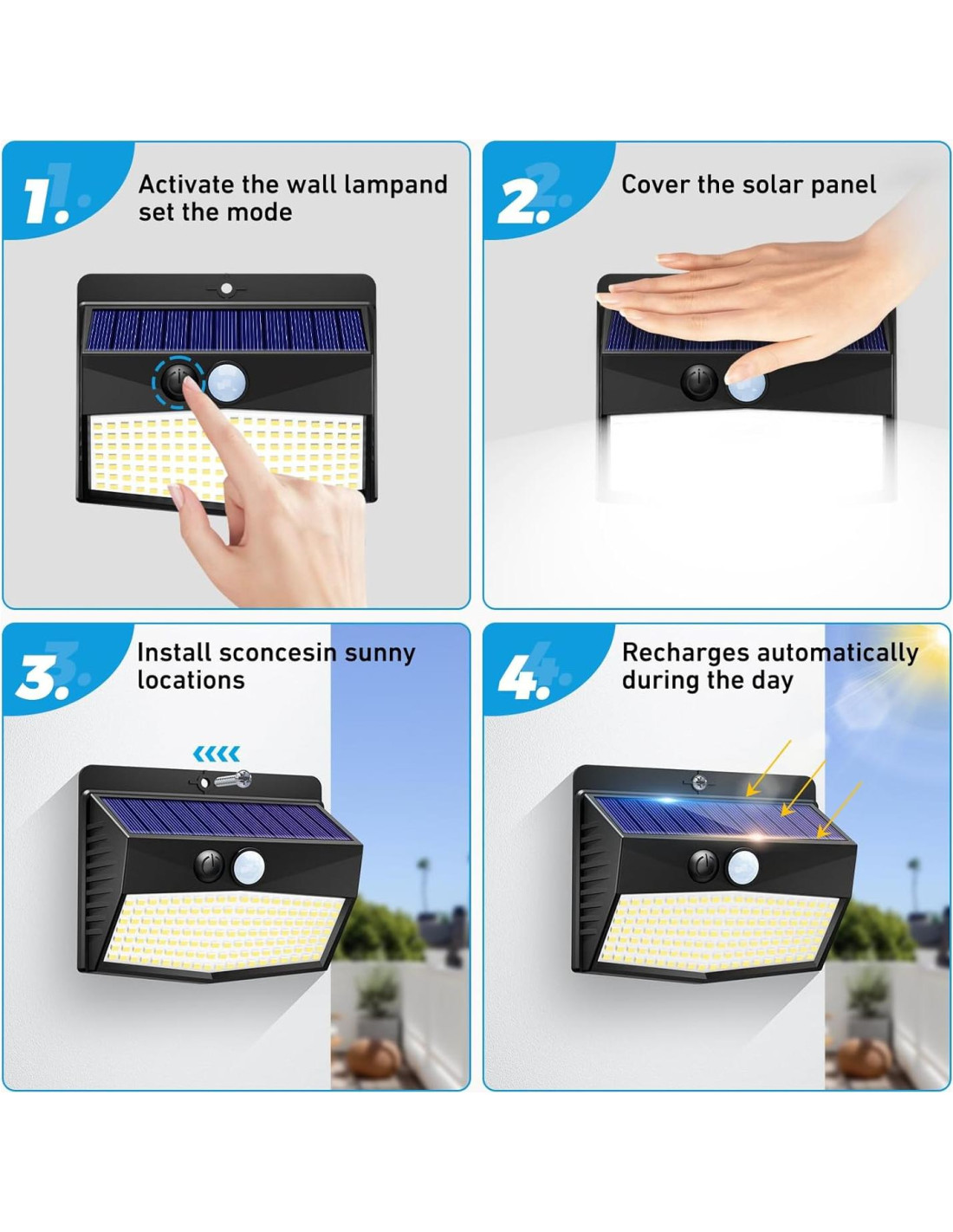 1. Activate the wall lampand set the mode

2. Cover the solar panel

3. Install sconcesin sunny locations

4. Recharges automatically during the day