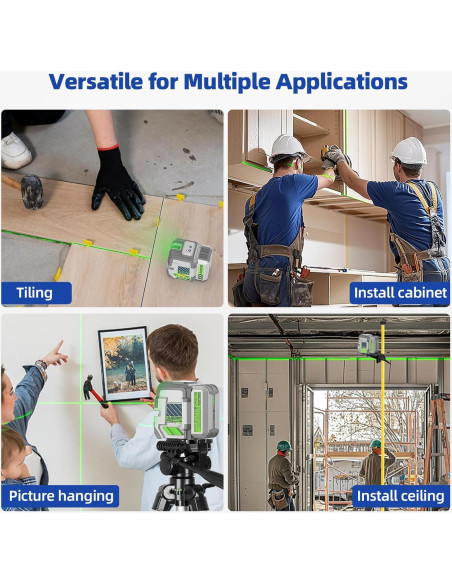 Versatile for Multiple Applications

Tiling

Install cabinet

Picture hanging

Install ceiling