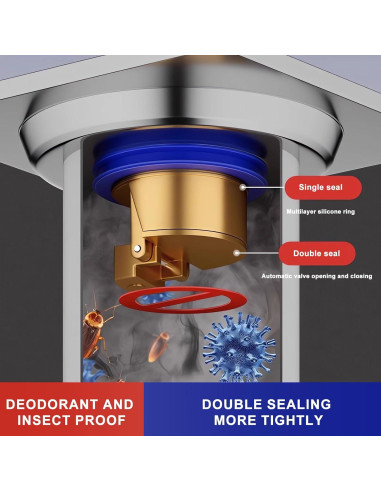 Single seal

Multilayer silicone ring

Double seal

Automatic valve opening and closing

DEODORANT AND INSECT PROOF

DOUBLE SEALING MORE TIGHTLY