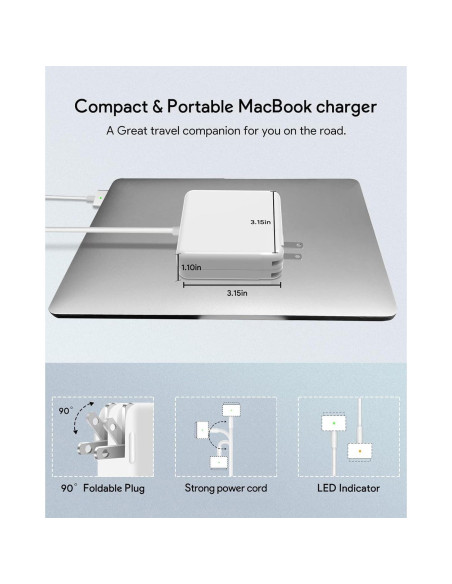 Compact & Portable MacBook charger

A Great travel companion for you on the road.

3.15in

1.10in

3.15in

90°

90° Foldable Plug

Strong power cord

LED Indicator