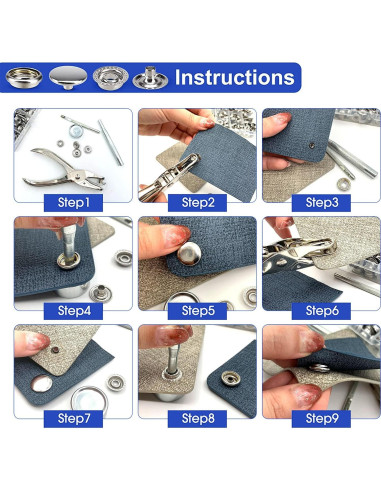 Instructions

Step1

Step2

Step3

Step4

Step5

Step6

Step7

Step8

Step9