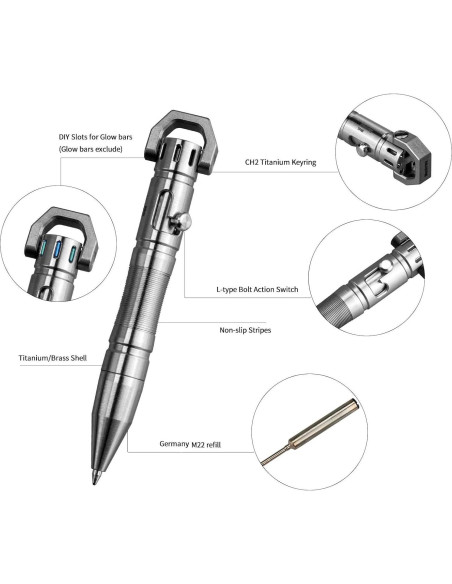 DIY Slots for Glow bars
(Glow bars exclude)

CH2 Titanium Keyring

L-type Bolt Action Switch

Non-slip Stripes

Titanium/Brass Shell

Germany M22 refill