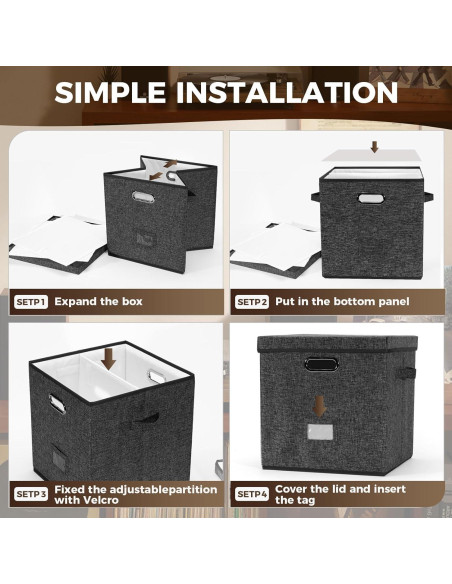 SIMPLE INSTALLATION

SETP1 Expand the box

SETP2 Put in the bottom panel

SETP3 Fixed the adjustablepartition with Velcro

SETP4 Cover the lid and insert the tag