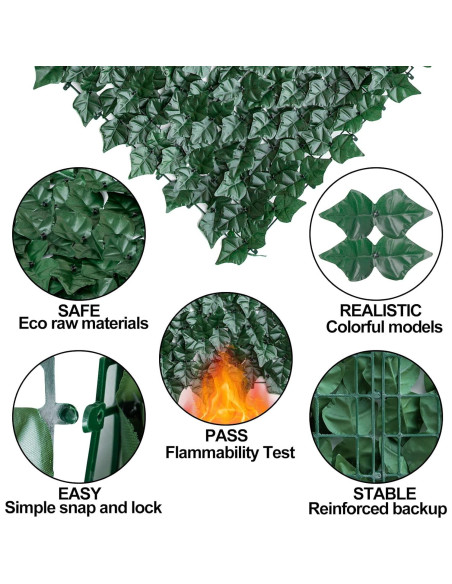 SAFE
Eco raw materials

REALISTIC
Colorful models

PASS
Flammability Test

EASY
Simple snap and lock

STABLE
Reinforced backup