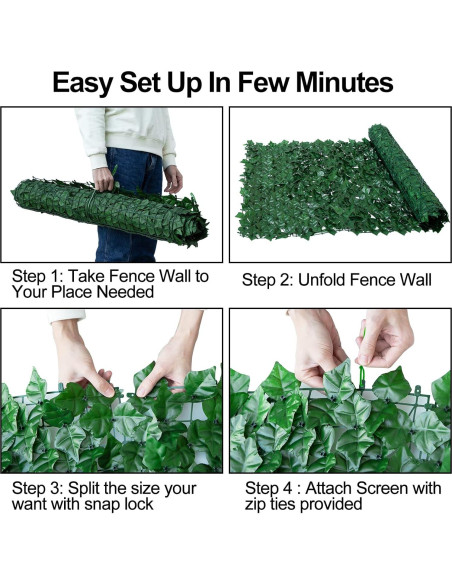 Easy Set Up In Few Minutes

Step 1: Take Fence Wall to Your Place Needed

Step 2: Unfold Fence Wall

Step 3: Split the size your want with snap lock

Step 4 : Attach Screen with zip ties provided