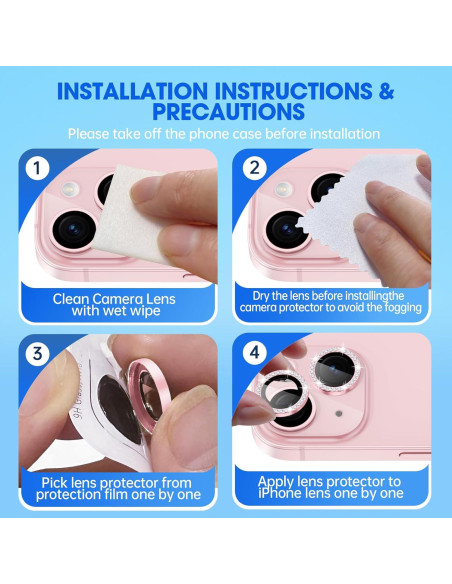 INSTALLATION INSTRUCTIONS & PRECAUTIONS

Please take off the phone case before installation

1

Clean Camera Lens with wet wipe

2

Dry the lens before installingthe camera protector to avoid the fogging

3

9H Glass

Pick lens protector from protection film one by one

4

Apply lens protector to iPhone lens one by one