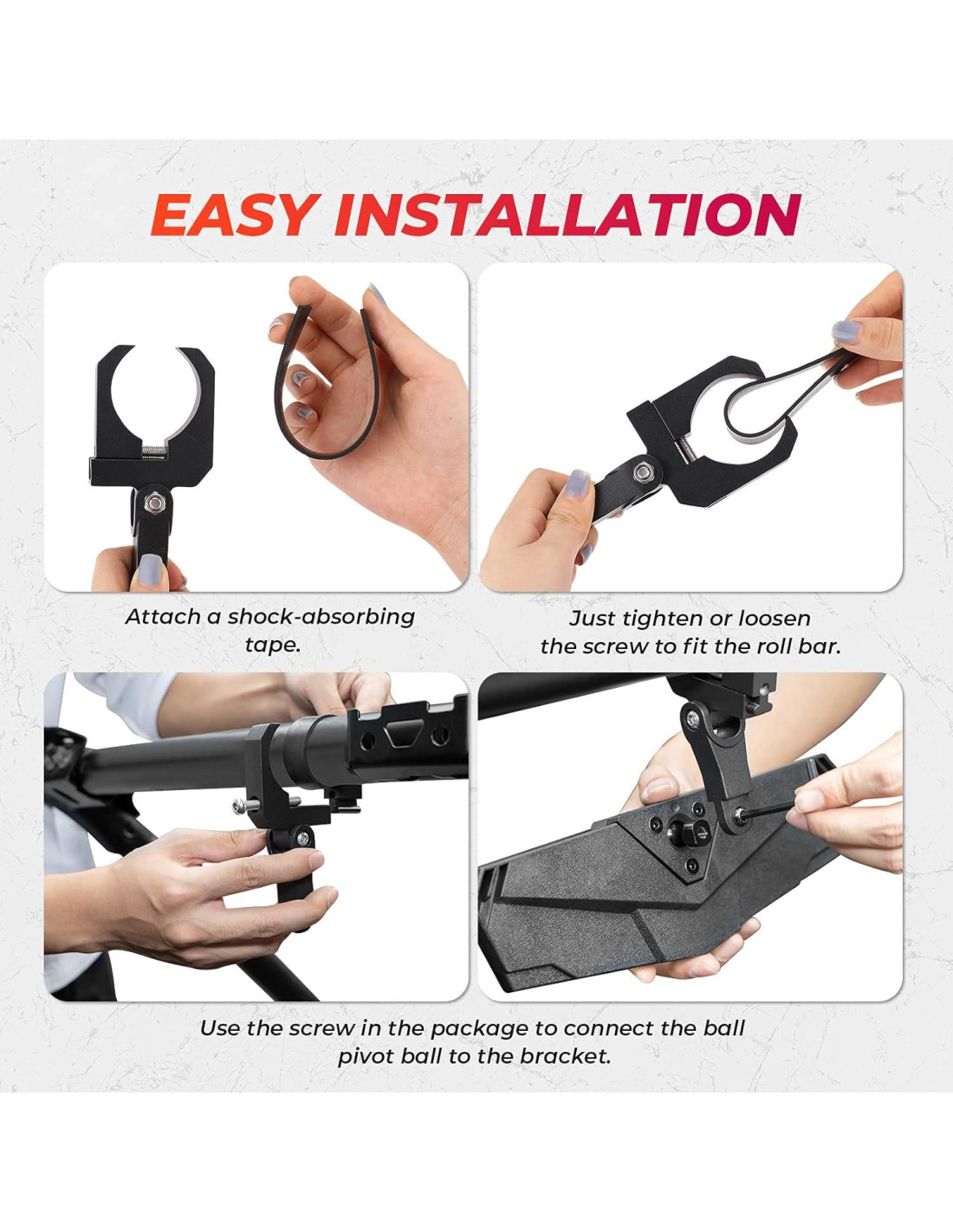 EASY INSTALLATION

Attach a shock-absorbing tape.

Just tighten or loosen the screw to fit the roll bar.

Use the screw in the package to connect the ball pivot ball to the bracket.