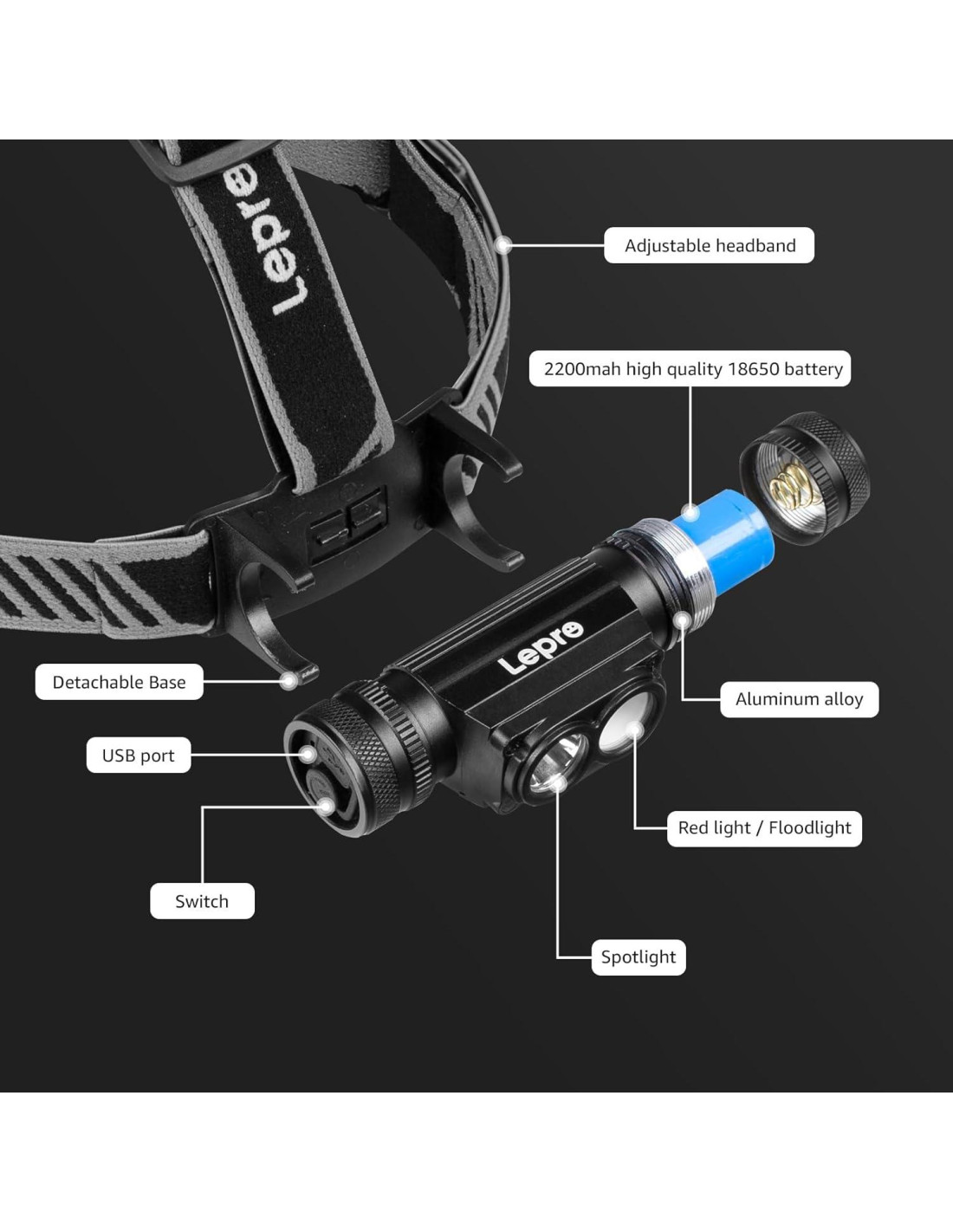 Lepro

Adjustable headband

2200mah high quality 18650 battery

Lepro

Detachable Base

Aluminum alloy

USB port

Red light / Floodlight

Switch

Spotlight