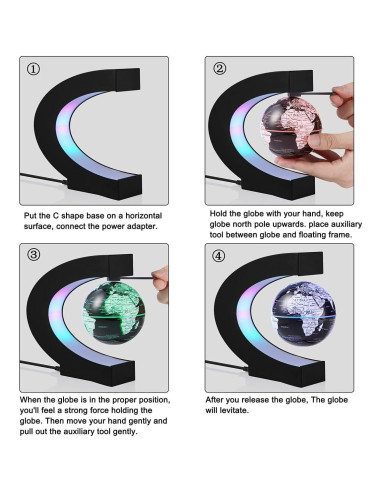 ①

Put the C shape base on a horizontal surface, connect the power adapter.

②

Hold the globe with your hand, keep globe north pole upwards. place auxiliary tool between globe and floating frame.

③

When the globe is in the proper position, you'll feel a strong force holding the globe. Then move your hand gently and pull out the auxiliary tool gently.

④

After you release the globe, The globe will levitate.