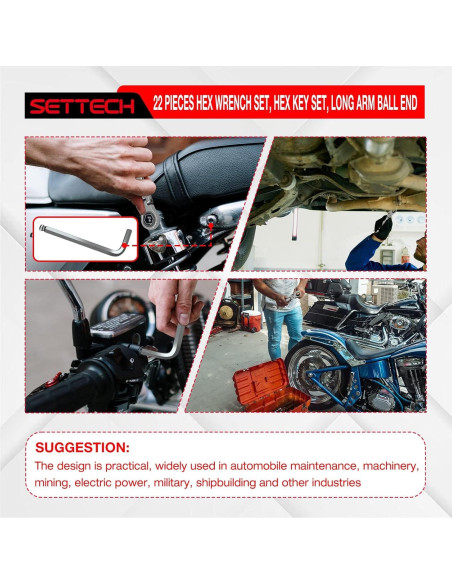 SETTECH

22 PIECES HEX WRENCH SET, HEX KEY SET, LONG ARM BALL END

SUGGESTION:
The design is practical, widely used in automobile maintenance, machinery, mining, electric power, military, shipbuilding and other industries