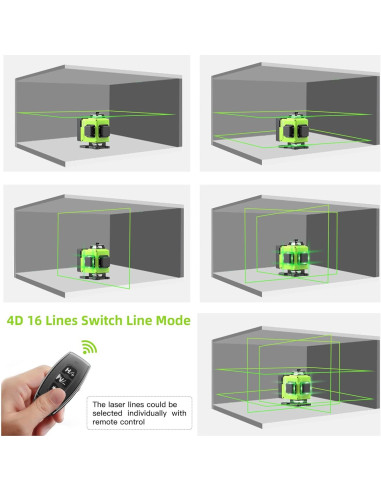 4D 16 Lines Switch Line Mode

H
V

The laser lines could be selected individually with remote control