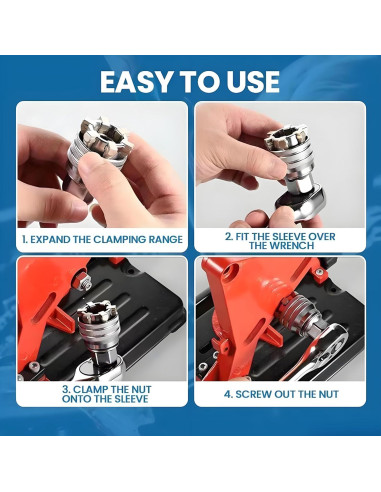 EASY TO USE

1. EXPAND THE CLAMPING RANGE

2. FIT THE SLEEVE OVER THE WRENCH

3. CLAMP THE NUT ONTO THE SLEEVE

4. SCREW OUT THE NUT