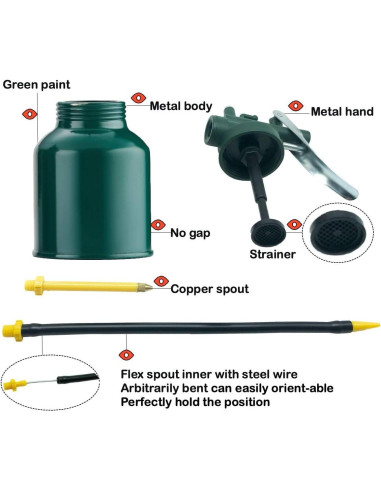 Green paint

Metal body

Metal hand

No gap

Strainer

Copper spout

Flex spout inner with steel wire
Arbitrarily bent can easily orient-able
Perfectly hold the position