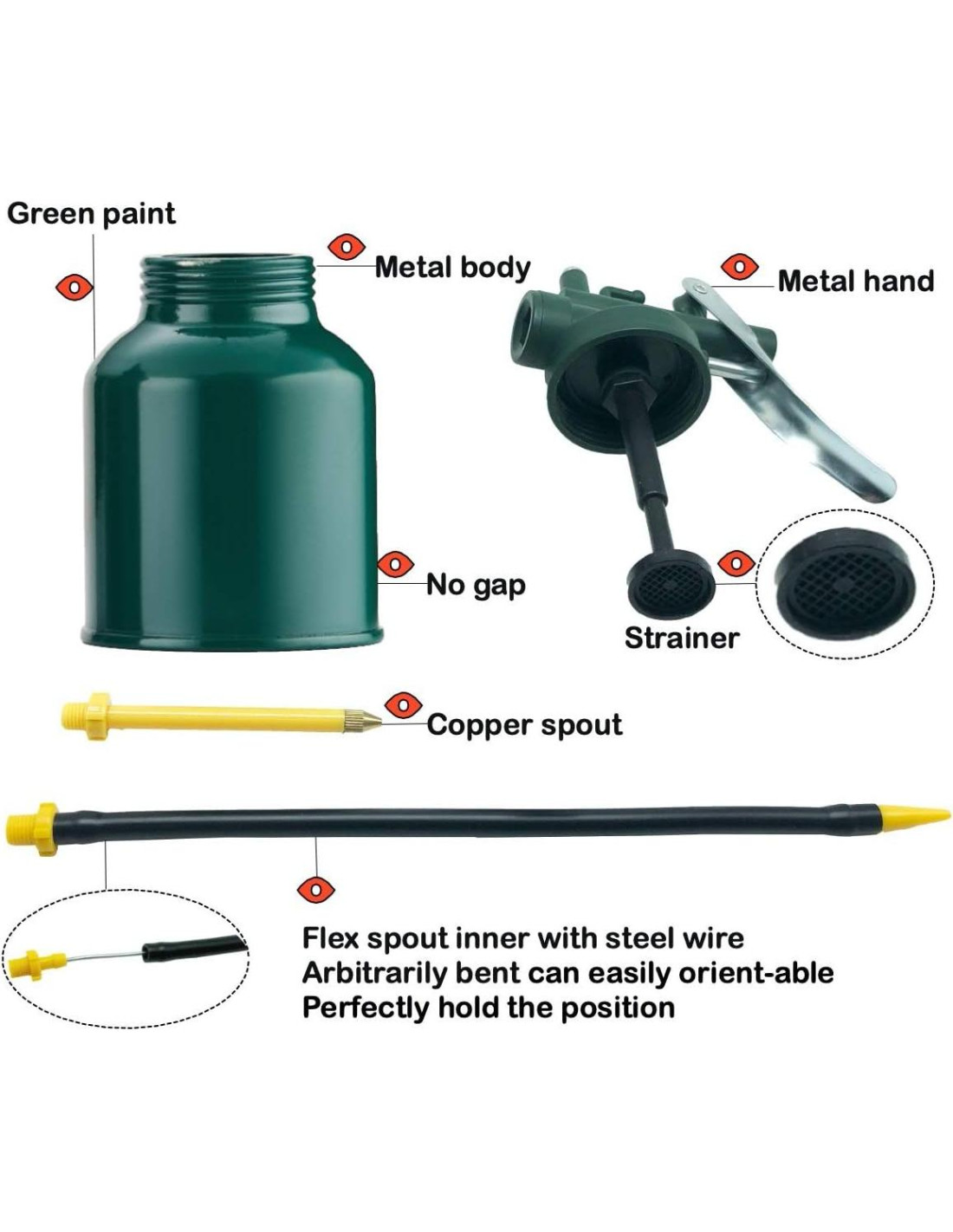 Green paint

Metal body

Metal hand

No gap

Strainer

Copper spout

Flex spout inner with steel wire
Arbitrarily bent can easily orient-able
Perfectly hold the position