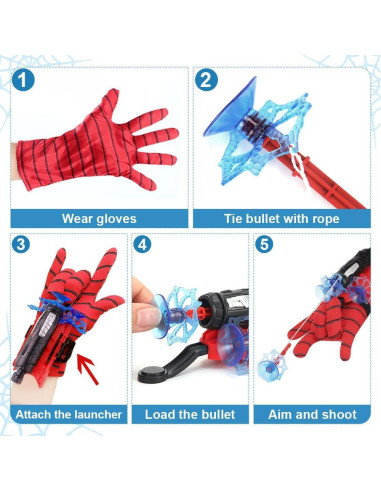 1
Wear gloves

2
Tie bullet with rope

3
Attach the launcher

4
Load the bullet

5
Aim and shoot