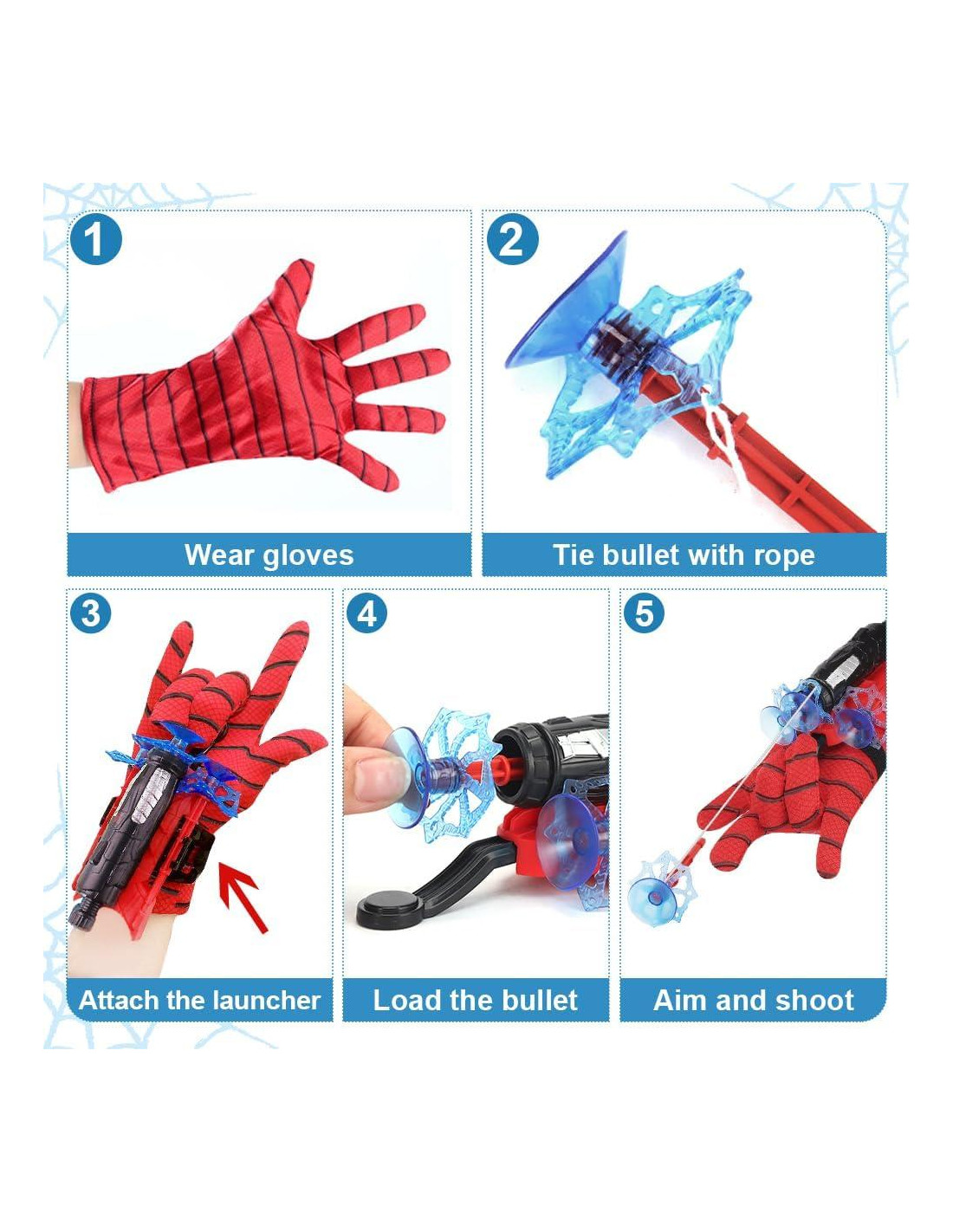 1
Wear gloves

2
Tie bullet with rope

3
Attach the launcher

4
Load the bullet

5
Aim and shoot