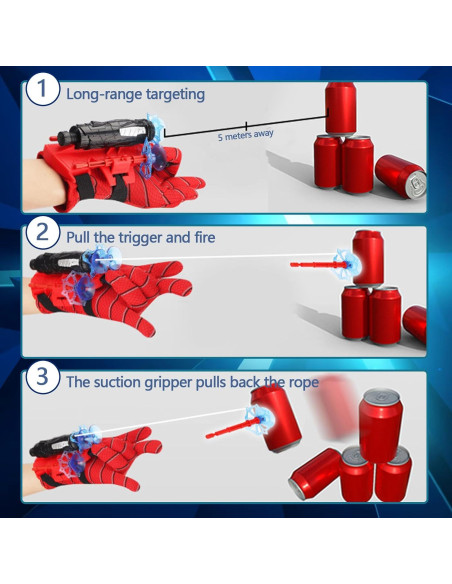 1 Long-range targeting

5 meters away

2 Pull the trigger and fire

3 The suction gripper pulls back the rope