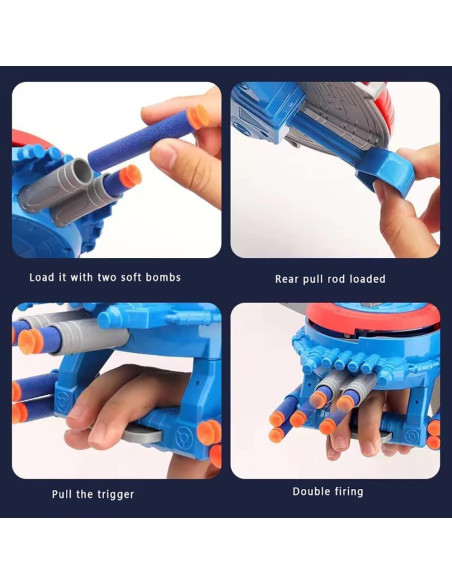 Load it with two soft bombs

Rear pull rod loaded

Pull the trigger

Double firing