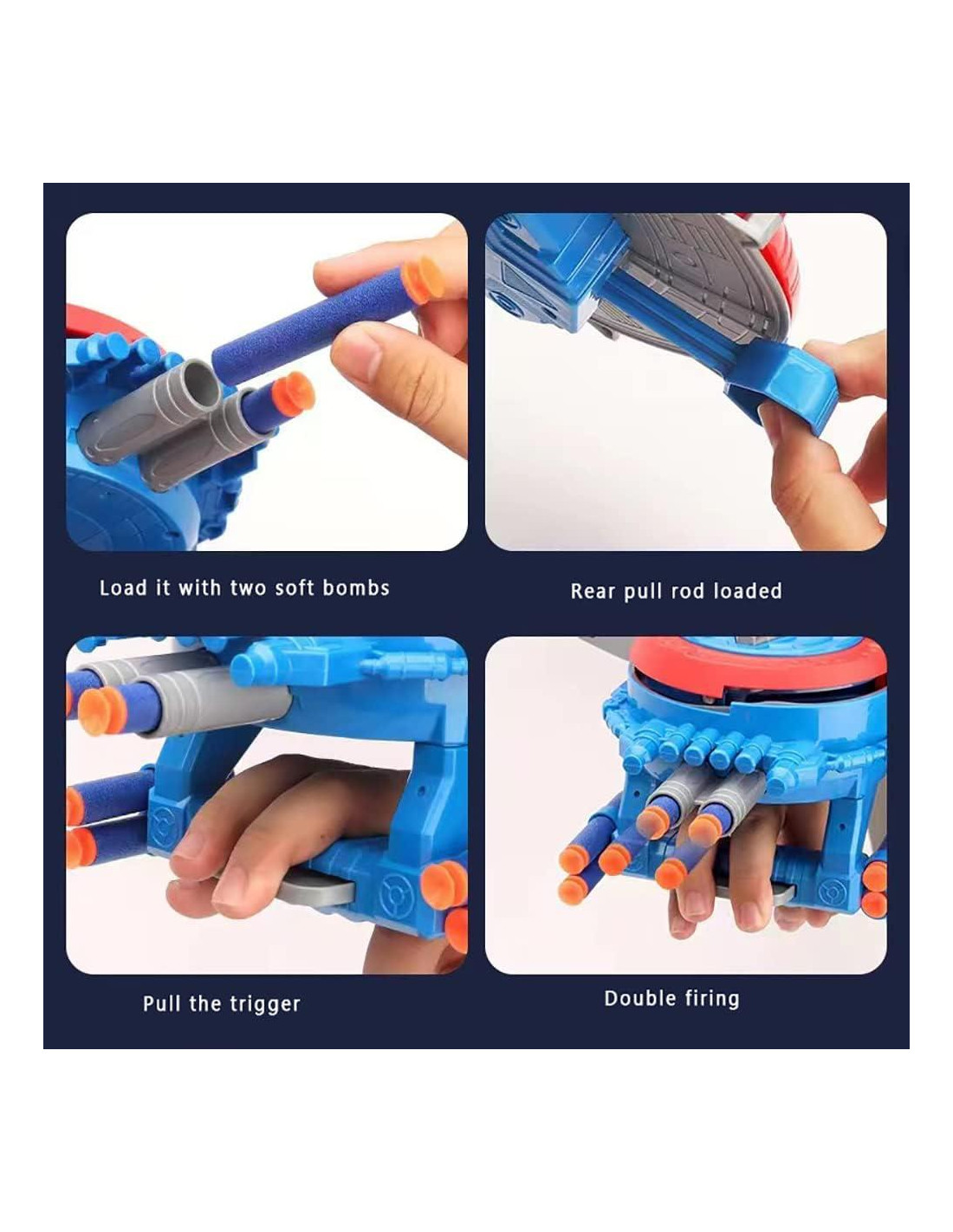 Load it with two soft bombs

Rear pull rod loaded

Pull the trigger

Double firing