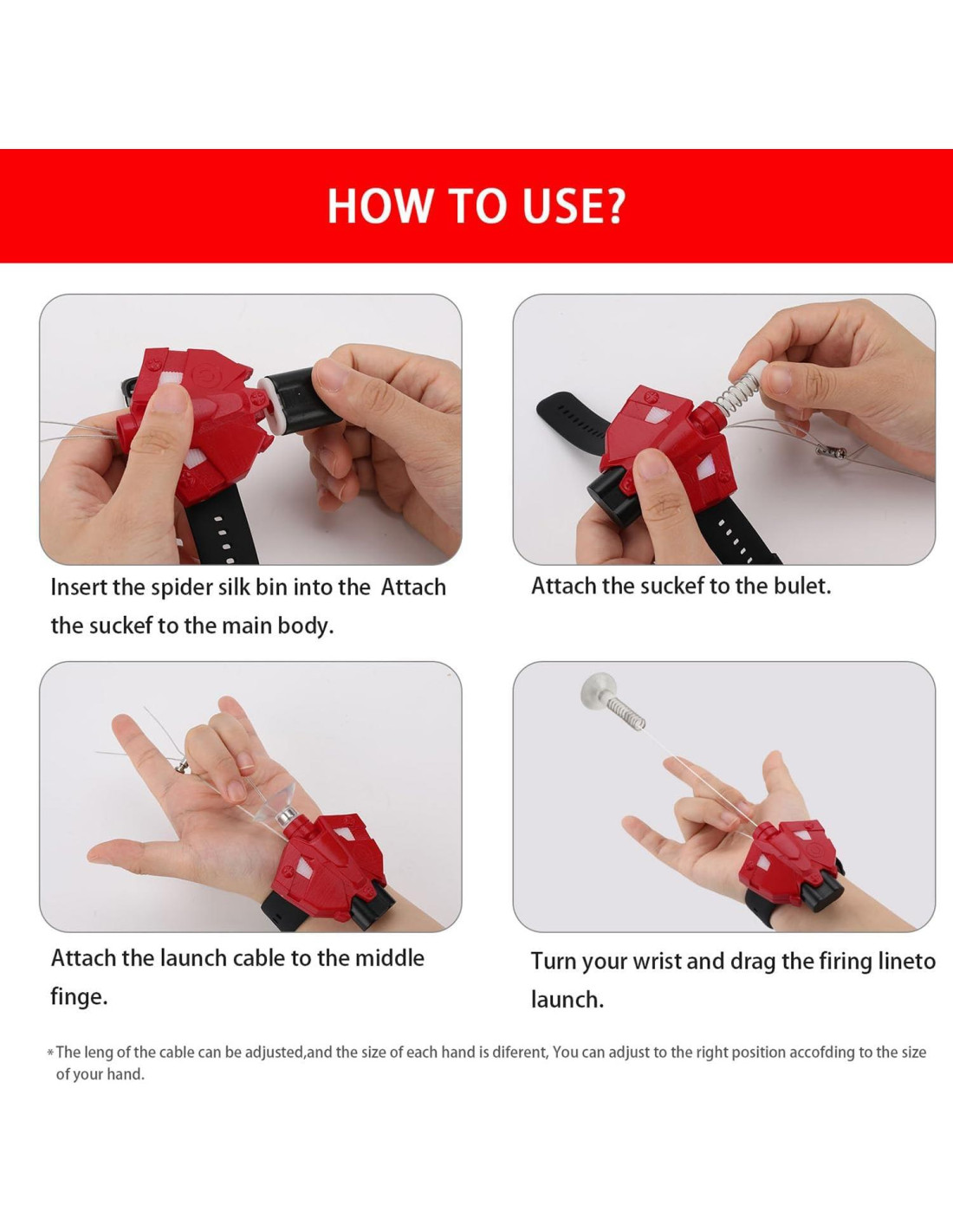 HOW TO USE?

Insert the spider silk bin into the Attach the suckef to the main body.

Attach the suckef to the bulet.

Attach the launch cable to the middle finge.

Turn your wrist and drag the firing lineto launch.

*The leng of the cable can be adjusted,and the size of each hand is diferent, You can adjust to the right position accofding to the size of your hand.