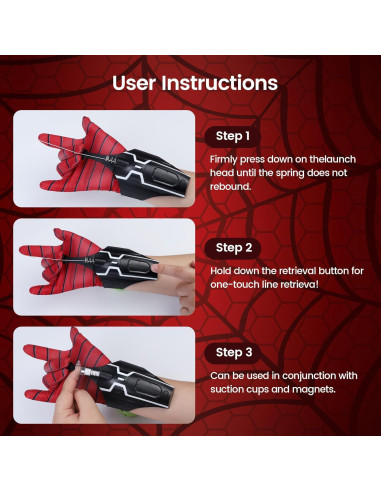 User Instructions

Step 1

Firmly press down on thelaunch head until the spring does not rebound.

Step 2

Hold down the retrieval button for one-touch line retrieva!

Step 3

Can be used in conjunction with suction cups and magnets.