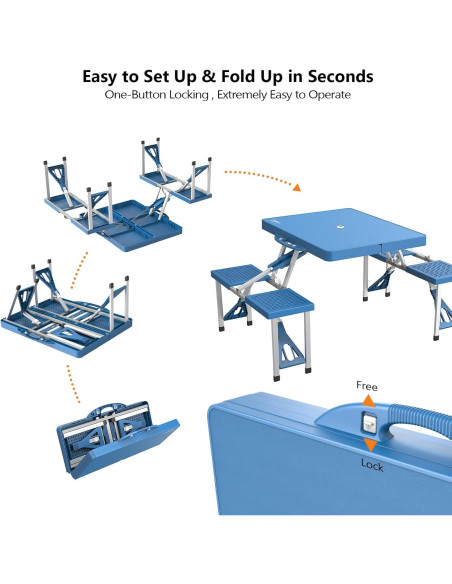 Easy to Set Up & Fold Up in Seconds
One-Button Locking , Extremely Easy to Operate

Free

Lock