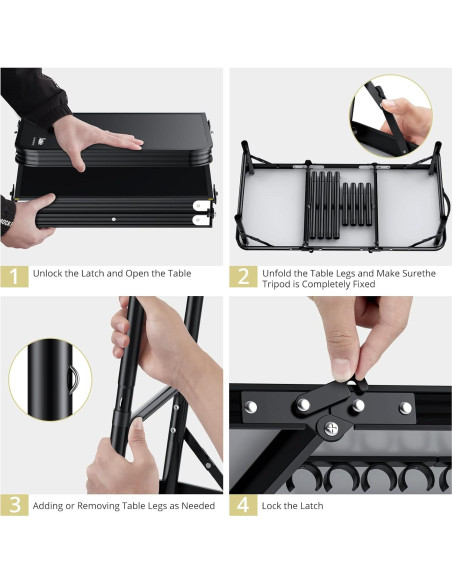 1 Unlock the Latch and Open the Table

2 Unfold the Table Legs and Make Surethe Tripod is Completely Fixed

3 Adding or Removing Table Legs as Needed

4 Lock the Latch