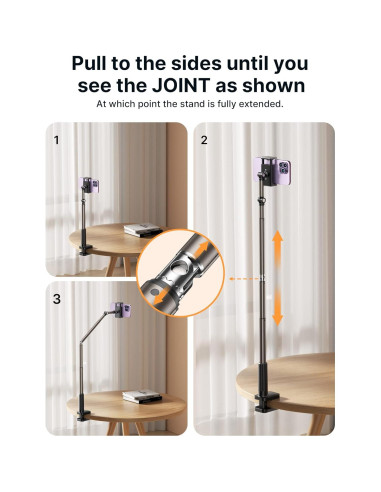 Pull to the sides until you see the JOINT as shown

At which point the stand is fully extended.

1

2

3