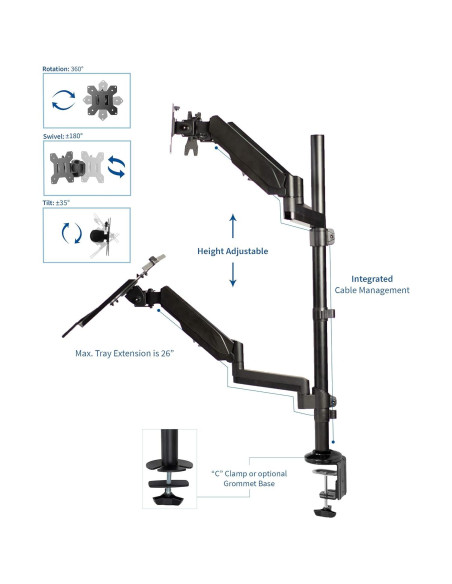 Rotation: 360°

Swivel: ±180°

Tilt: ±35°

Height Adjustable

Integrated
Cable Management

Max. Tray Extension is 26"

"C" Clamp or optional
Grommet Base